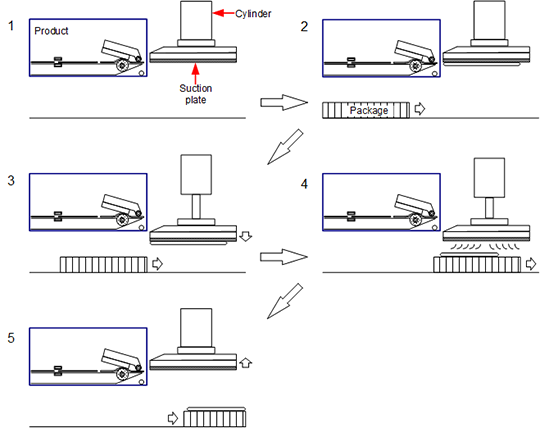 1

Product

Cylinder

Suction plate

2

Package

3

4

5