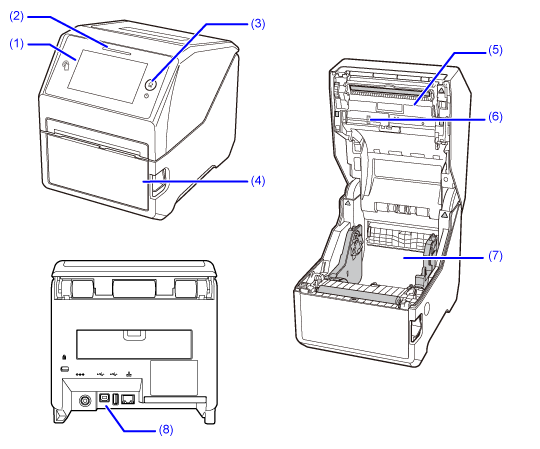 (2)
(1)
(3)
(4)
(5)
(6)
(7)
(8)