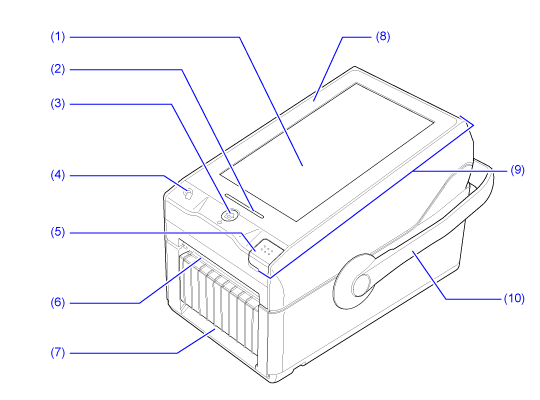 (1)
(2)
(3)
(4)
(5)
(6)
(7)
(8)
(9)
(10)