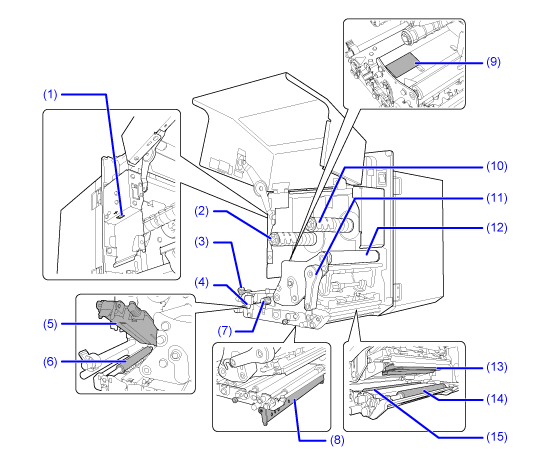 (1)
(2)
(3)
(4)
(5)
(6)
(7)
(8)
(9)
(10)
(11)
(12)
(13)
(14)
(15)